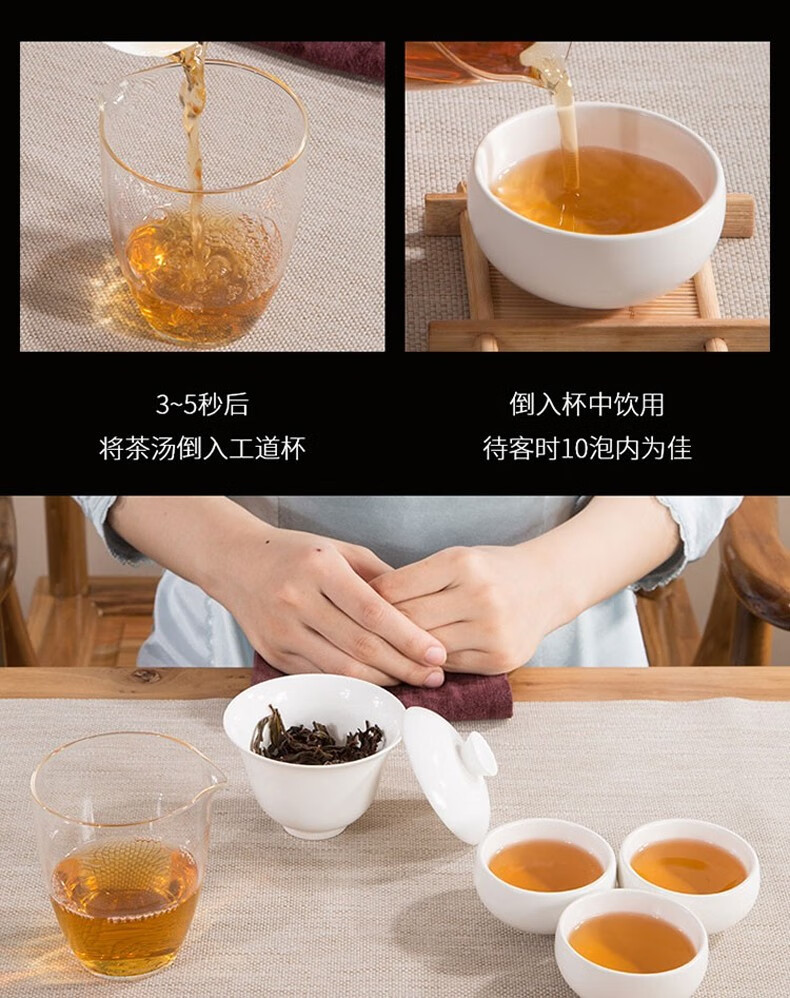 3~5秒后
将茶汤倒入工道杯

倒入杯中饮用
待客时10泡内为佳