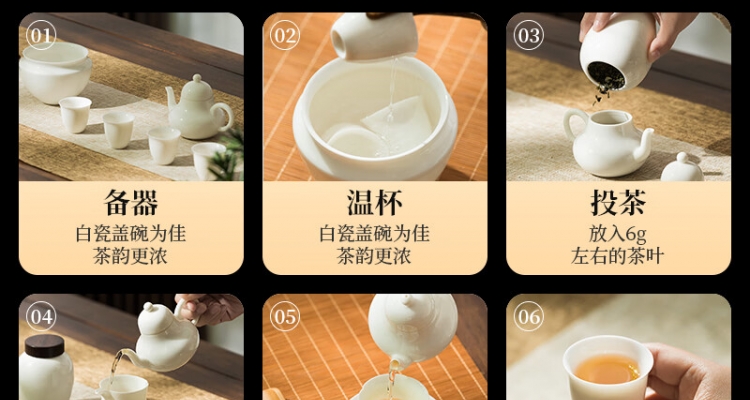 01
备器
白瓷盖碗为佳
茶韵更浓

02
温杯
白瓷盖碗为佳
茶韵更浓

03
投茶
放入6g
左右的茶叶

04

05

06