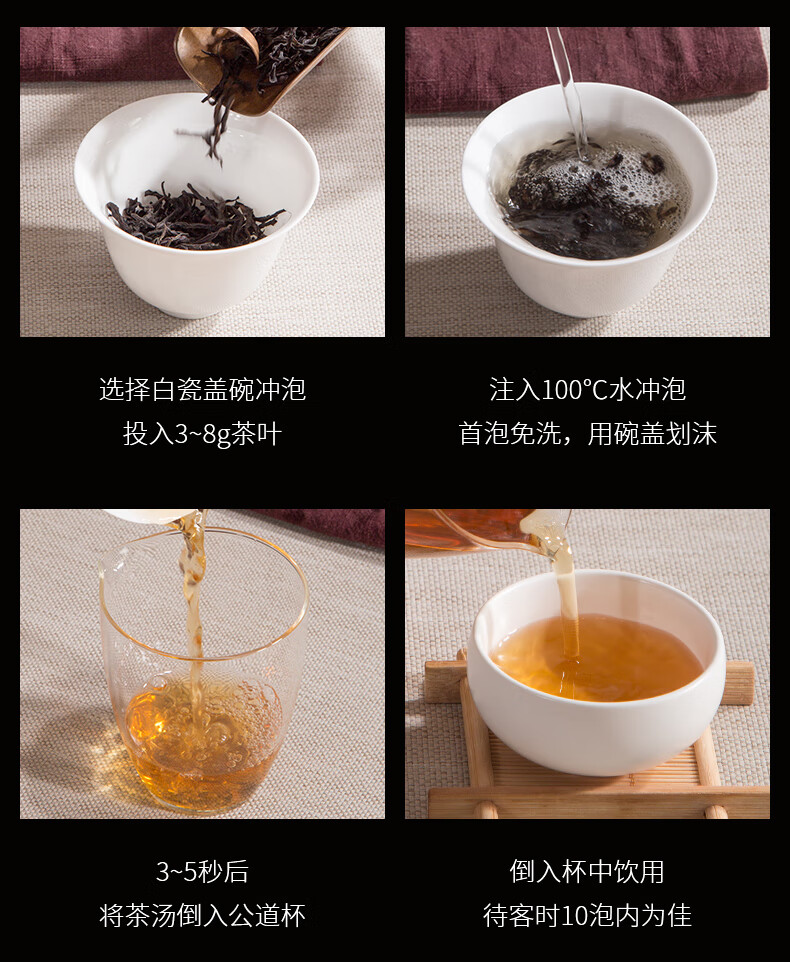 选择白瓷盖碗冲泡
投入3~8g茶叶

注入100°C水冲泡
首泡免洗，用碗盖划沫

3~5秒后
将茶汤倒入公道杯

倒入杯中饮用
待客时10泡内为佳